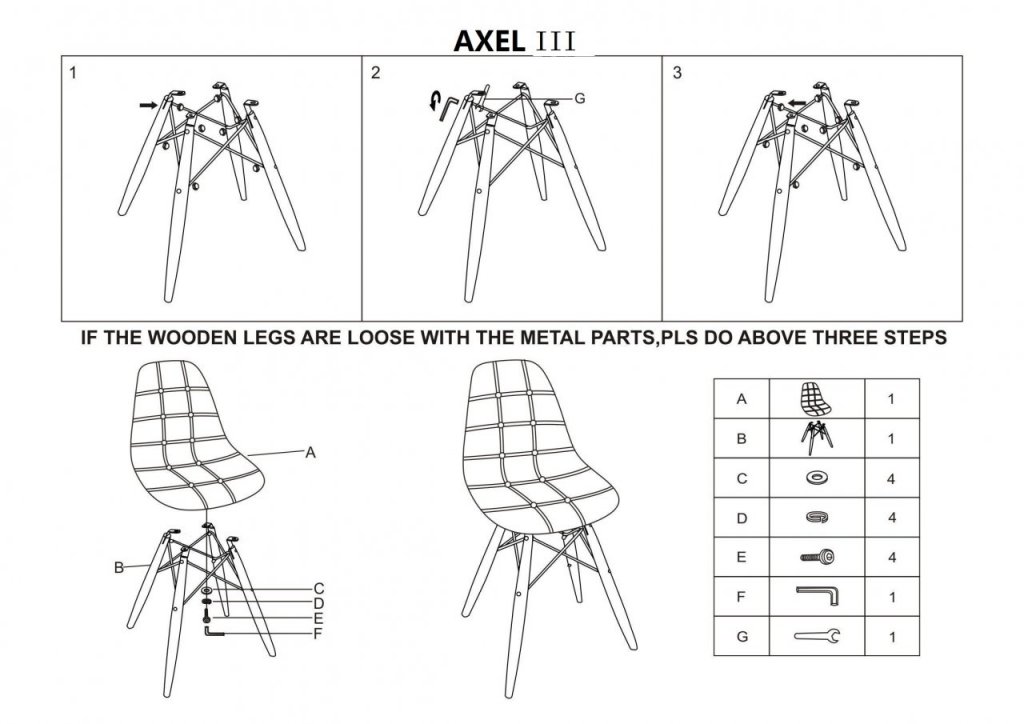 AXEL III

1

2

G

3

IF THE WOODEN LEGS ARE LOOSE WITH THE METAL PARTS,PLS DO ABOVE THREE STEPS

A

B

C

D

E

F

| A |  | 1 |
|---|---|---|
| B |  | 1 |
| C |  | 4 |
| D |  | 4 |
| E |  | 4 |
| F |  | 1 |
| G |  | 1 |